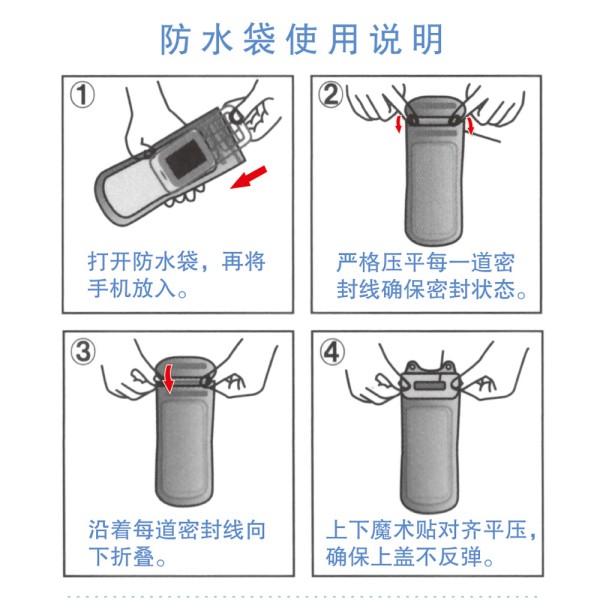 防水袋使用说明

①
打开防水袋，再将手机放入。

②
严格压平每一道密封线确保密封状态。

③
沿着每道密封线向下折叠。

④
上下魔术贴对齐平压，确保上盖不反弹。