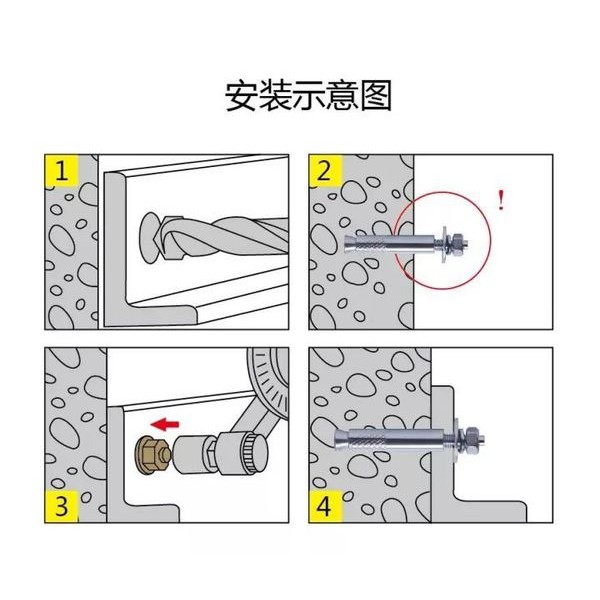 安装示意图

1

2

!

3

4