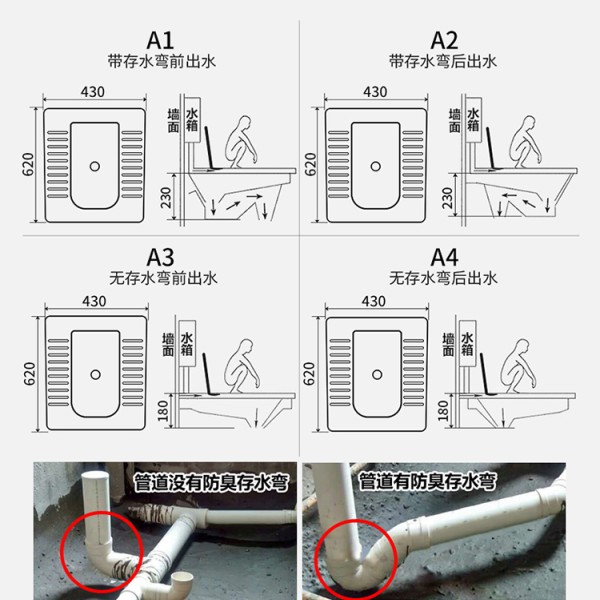 A1
带存水弯前出水

430
620
墙面
水箱
230

A2
带存水弯后出水

430
620
墙面
水箱
230

A3
无存水弯前出水

430
620
墙面
水箱
180

A4
无存水弯后出水

430
620
墙面
水箱
180

管道没有防臭存水弯

管道有防臭存水弯