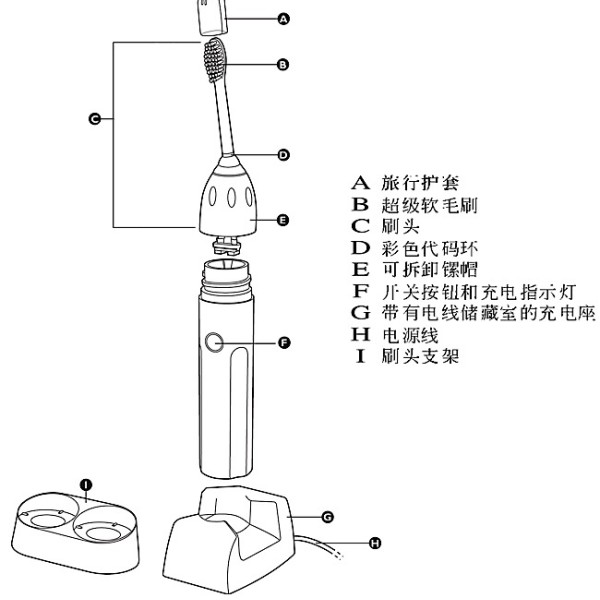 A
B
C
D
E
F
I
G
H

A 旅行护套
B 超级软毛刷
C 刷头
D 彩色代码环
E 可拆卸镙帽
F 开关按钮和充电指示灯
G 带有电线储藏室的充电座
H 电源线
I 刷头支架