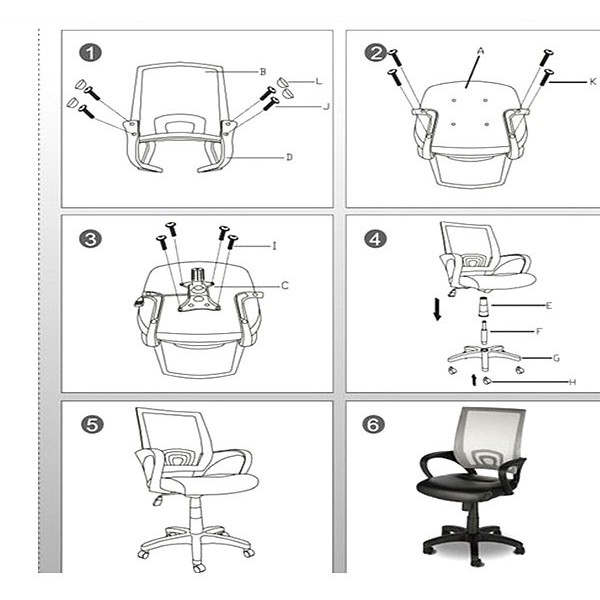 1
B
L
J
D

2
A
K

3
I
C

4
E
F
G
H

5

6