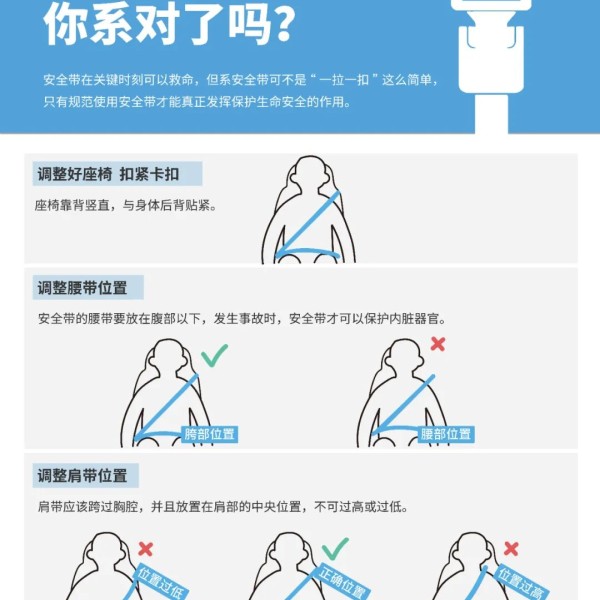 你系对了吗?

安全带在关键时刻可以救命，但系安全带可不是“一拉一扣”这么简单，只有规范使用安全带才能真正发挥保护生命安全的作用。

调整好座椅 扣紧卡扣

座椅靠背竖直，与身体后背贴紧。

调整腰带位置

安全带的腰带要放在腹部以下，发生事故时，安全带才可以保护内脏器官。

胯部位置

腰部位置

调整肩带位置

肩带应该跨过胸腔，并且放置在肩部的中央位置，不可过高或过低。

位置过低

正确位置

位置过高