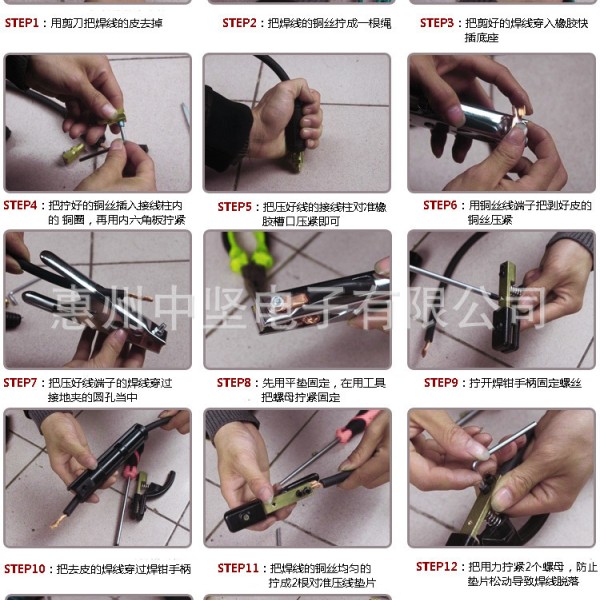 STEP1：用剪刀把焊线的皮去掉

STEP2：把焊线的铜丝拧成一根绳

STEP3：把剪好的焊线穿入橡胶快插底座

STEP4：把拧好的铜丝插入接线柱内的 铜圈，再用内六角板拧紧

STEP5：把压好线的接线柱对准橡胶槽口压紧即可

STEP6：用铜丝线端子把剥好皮的铜丝压紧

惠州中坚电子有限公司

STEP7：把压好线端子的焊线穿过接地夹的圆孔当中

STEP8：先用平垫固定，在用工具把螺母拧紧固定

STEP9：拧开焊钳手柄固定螺丝

STEP10：把去皮的焊线穿过焊钳手柄

STEP11：把焊线的铜丝均匀的拧成2根对准压线垫片

STEP12：把用力拧紧2个螺母，防止垫片松动导致焊线脱落