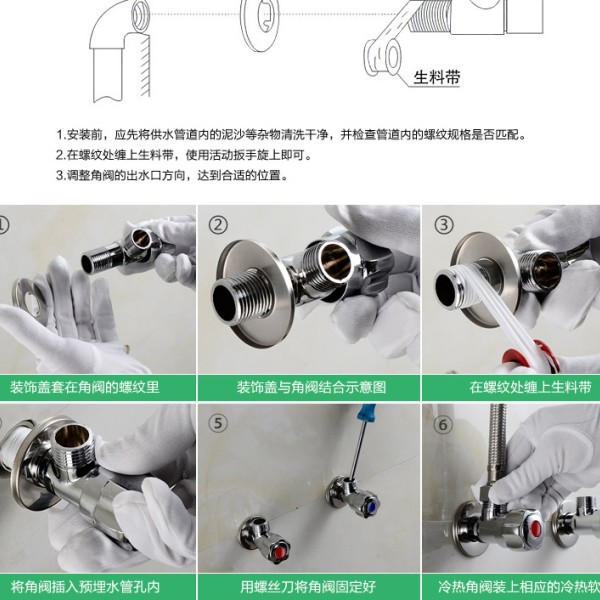 生料带

1.安装前，应先将供水管道内的泥沙等杂物清洗干净，并检查管道内的螺纹规格是否匹配。
2.在螺纹处缠上生料带，使用活动扳手旋上即可。
3.调整角阀的出水口方向，达到合适的位置。

①
装饰盖套在角阀的螺纹里

②
装饰盖与角阀结合示意图

③
在螺纹处缠上生料带

将角阀插入预埋水管孔内

⑤
用螺丝刀将角阀固定好

⑥
冷热角阀装上相应的冷热软