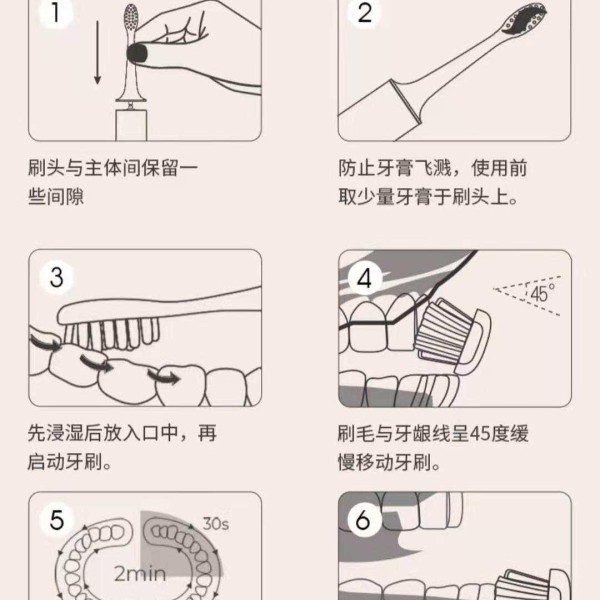 1

刷头与主体间保留一些间隙

2

防止牙膏飞溅，使用前取少量牙膏于刷头上。

3

先浸湿后放入口中，再启动牙刷。

4

45°

刷毛与牙龈线呈45度缓慢移动牙刷。

5

30s

2min

6