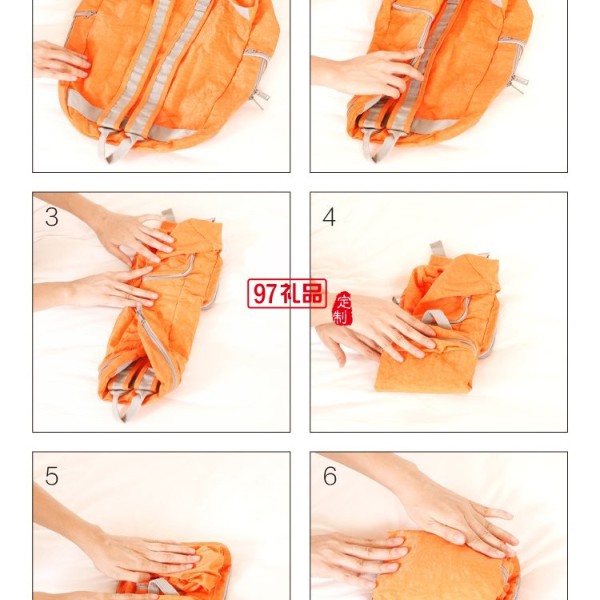 3

4

97礼品 定制

5

6