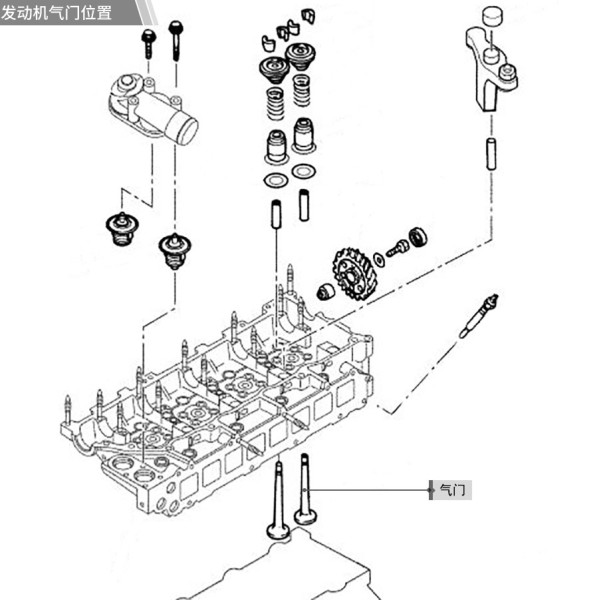 发动机气门位置

气门