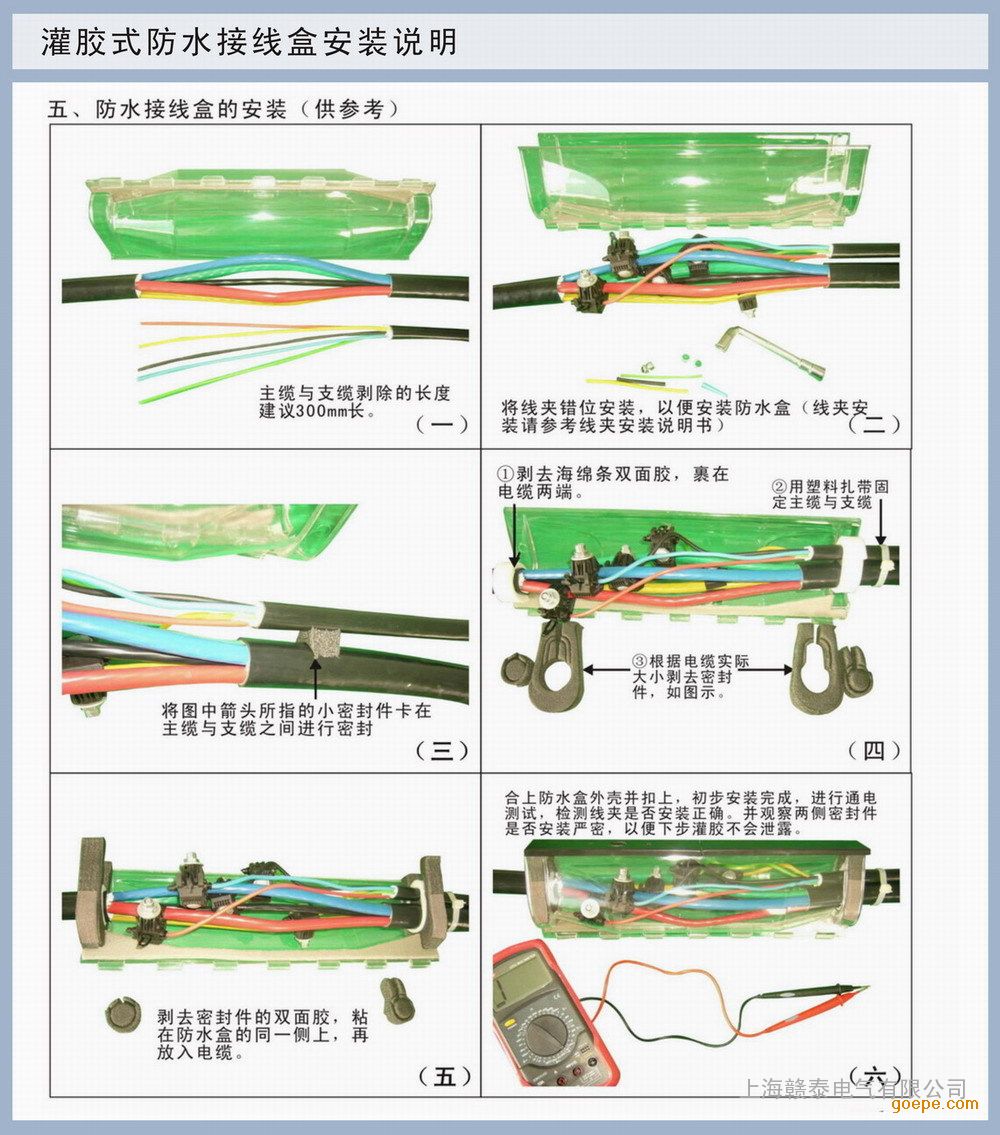 灌胶式防水接线盒安装说明

五、防水接线盒的安装（供参考）

主缆与支缆剥除的长度建议300mm长。

（一）

将线夹错位安装，以便安装防水盒（线夹安装请参考线夹安装说明书）

（二）

将图中箭头所指的小密封件卡在主缆与支缆之间进行密封

（三）

①剥去海绵条双面胶，裹在电缆两端。

②用塑料扎带固定主缆与支缆

③根据电缆实际大小剥去密封件，如图示。

（四）

剥去密封件的双面胶，粘在防水盒的同一侧上，再放入电缆。

（五）

合上防水盒外壳并扣上，初步安装完成，进行通电测试，检测线夹是否安装正确。并观察两侧密封件是否安装严密，以便下步灌胶不会泄露。

（六）

上海赣泰电气有限公司
goepe.com