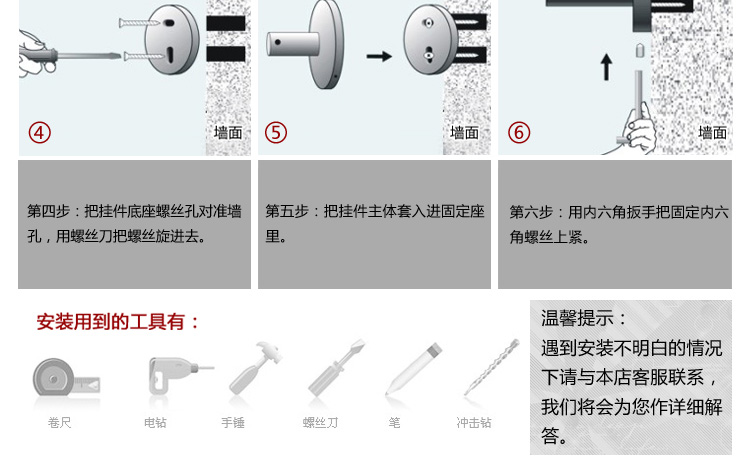 ④ 墙面

⑤ 墙面

⑥ 墙面

第四步：把挂件底座螺丝孔对准墙孔，用螺丝刀把螺丝旋进去。

第五步：把挂件主体套入进固定座里。

第六步：用内六角扳手把固定内六角螺丝上紧。

安装用到的工具有：

卷尺 电钻 手锤 螺丝刀 笔 冲击钻

温馨提示：
遇到安装不明白的情况下请与本店客服联系，我们将会为您作详细解答。