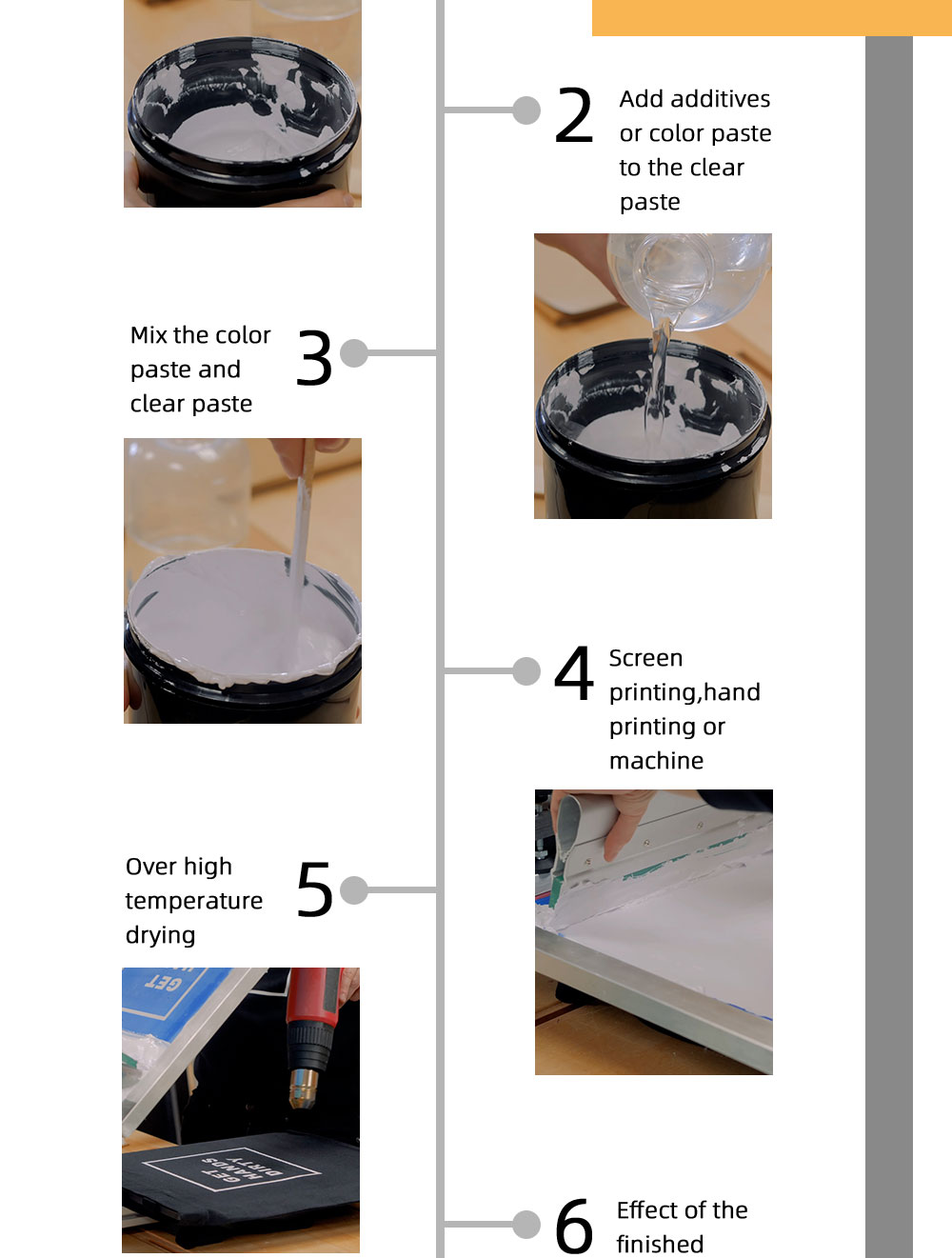 2 Add additives or color paste to the clear paste

Mix the color paste and clear paste 3

4 Screen printing,hand printing or machine

Over high temperature drying 5

GET

GET HANDS DIRTY

6 Effect of the finished