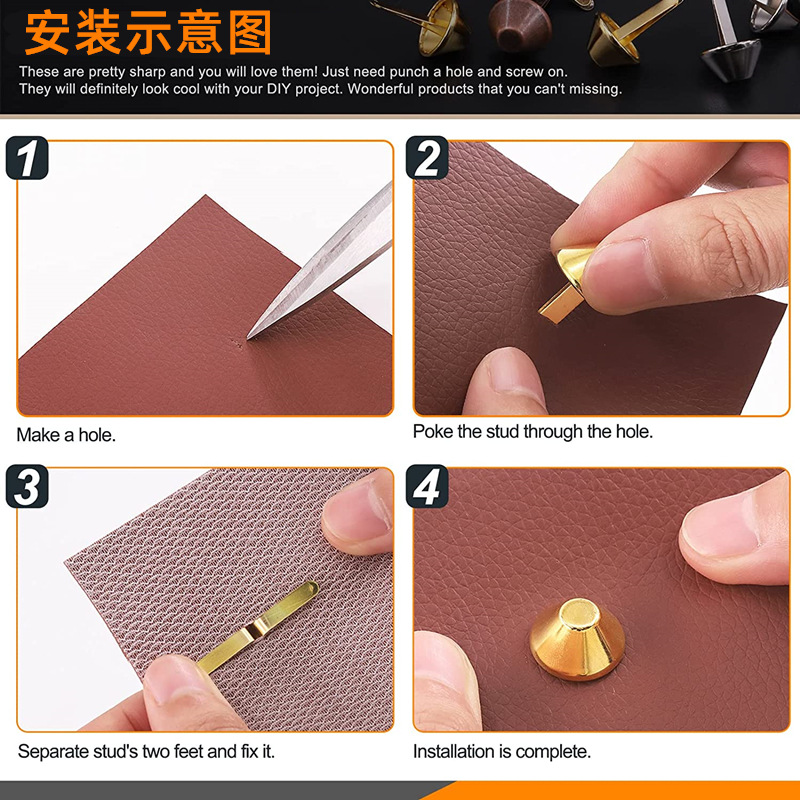 安装示意图

These are pretty sharp and you will love them! Just need punch a hole and screw on. They will definitely look cool with your DIY project. Wonderful products that you can't missing.

1

Make a hole.

2

Poke the stud through the hole.

3

Separate stud's two feet and fix it.

4

Installation is complete.