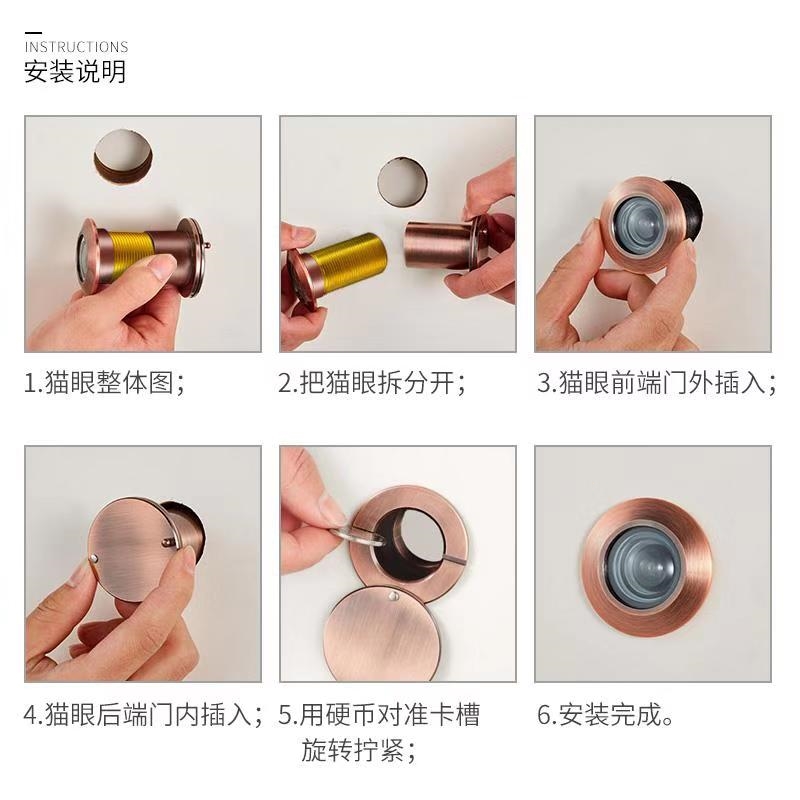 INSTRUCTIONS
安装说明

1.猫眼整体图；

2.把猫眼拆分开；

3.猫眼前端门外插入；

4.猫眼后端门内插入；

5.用硬币对准卡槽旋转拧紧；

6.安装完成。