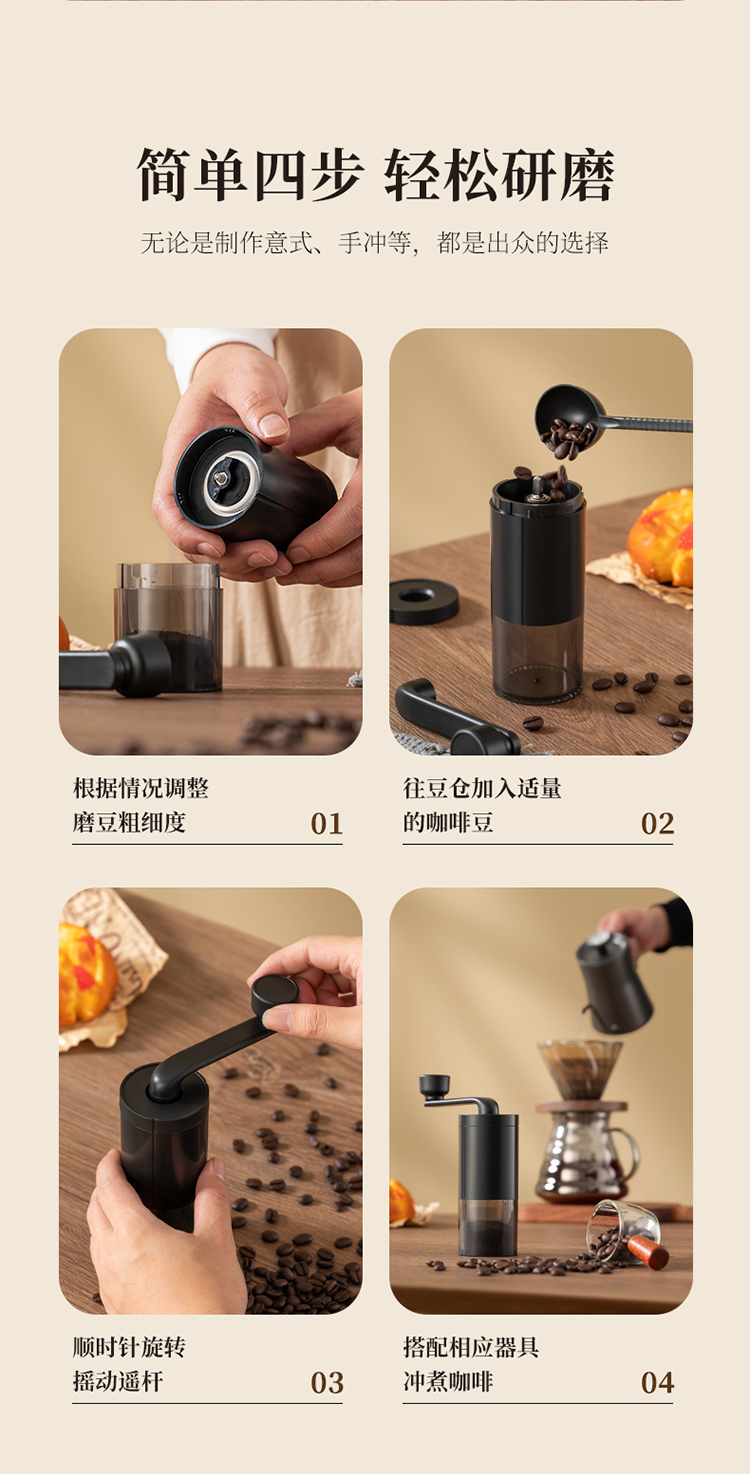 简单四步 轻松研磨

无论是制作意式、手冲等，都是出众的选择

根据情况调整
磨豆粗细度 01

往豆仓加入适量
的咖啡豆 02

顺时针旋转
摇动遥杆 03

搭配相应器具
冲煮咖啡 04