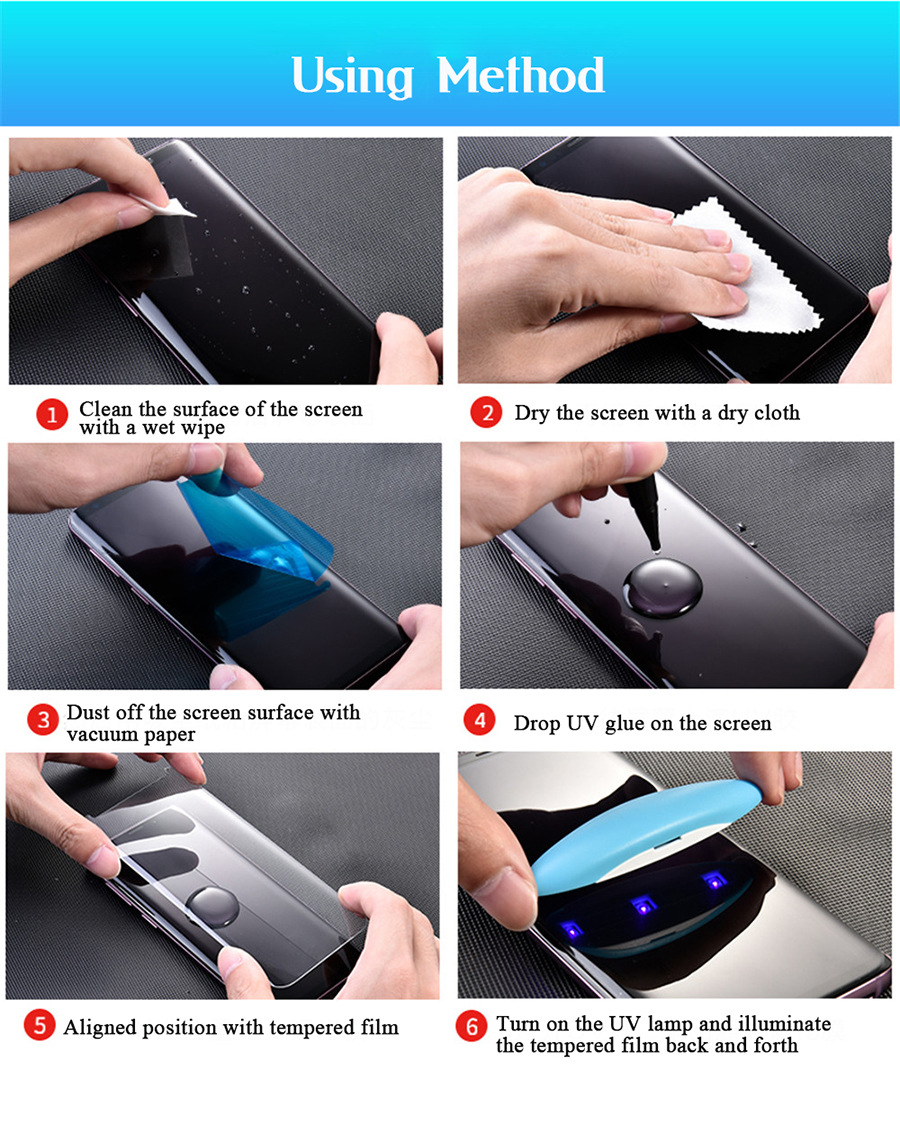 Using Method

1 Clean the surface of the screen with a wet wipe

2 Dry the screen with a dry cloth

3 Dust off the screen surface with vacuum paper

4 Drop UV glue on the screen

5 Aligned position with tempered film

6 Turn on the UV lamp and illuminate the tempered film back and forth