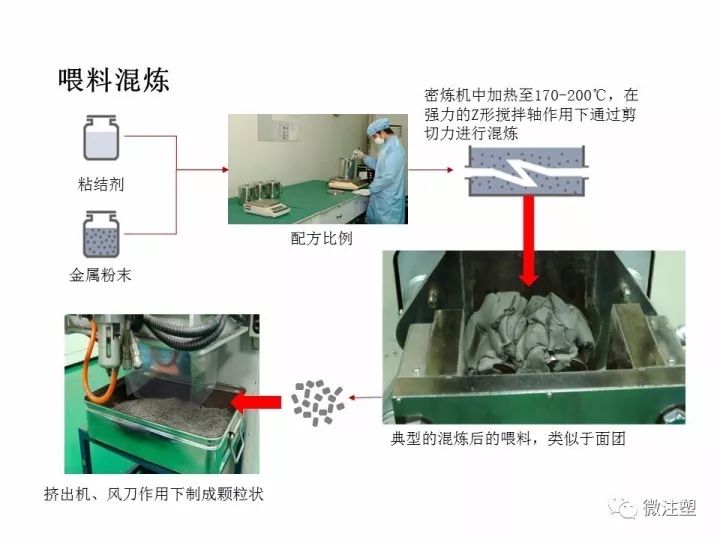 喂料混炼

粘结剂

金属粉末

配方比例

密炼机中加热至170-200℃，在强力的Z形搅拌轴作用下通过剪切力进行混炼

典型的混炼后的喂料，类似于面团

挤出机、风刀作用下制成颗粒状

微注塑