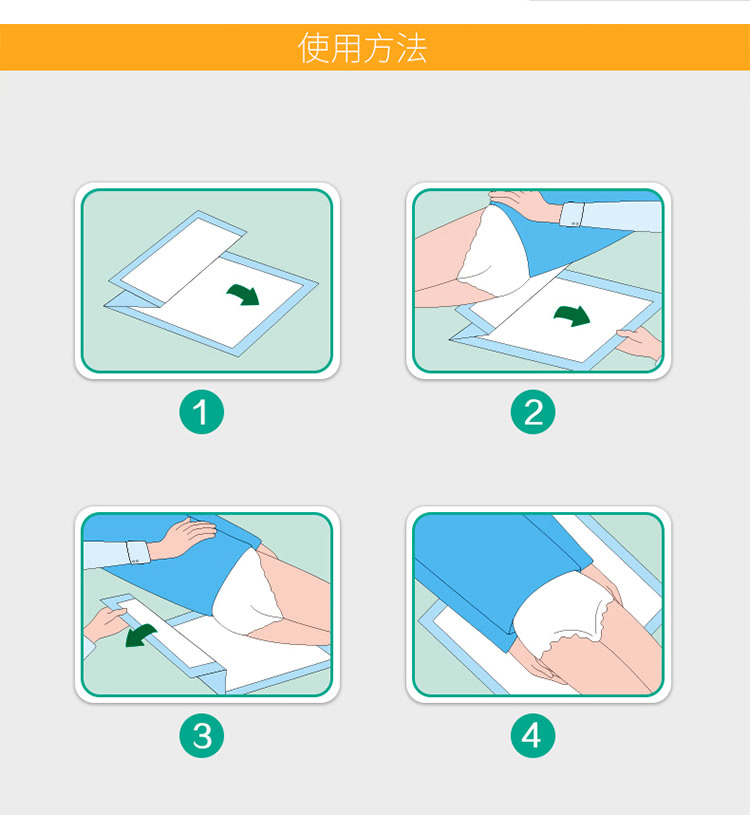 使用方法

1

2

3

4