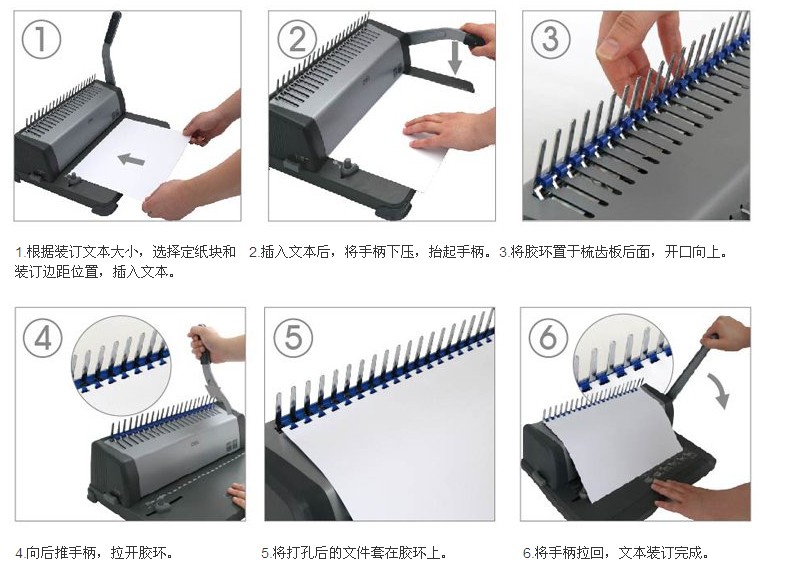 ①

②

③

1.根据装订文本大小，选择定纸块和装订边距位置，插入文本。

2.插入文本后，将手柄下压，抬起手柄。

3.将胶环置于梳齿板后面，开口向上。

④

⑤

⑥

4.向后推手柄，拉开胶环。

5.将打孔后的文件套在胶环上。

6.将手柄拉回，文本装订完成。