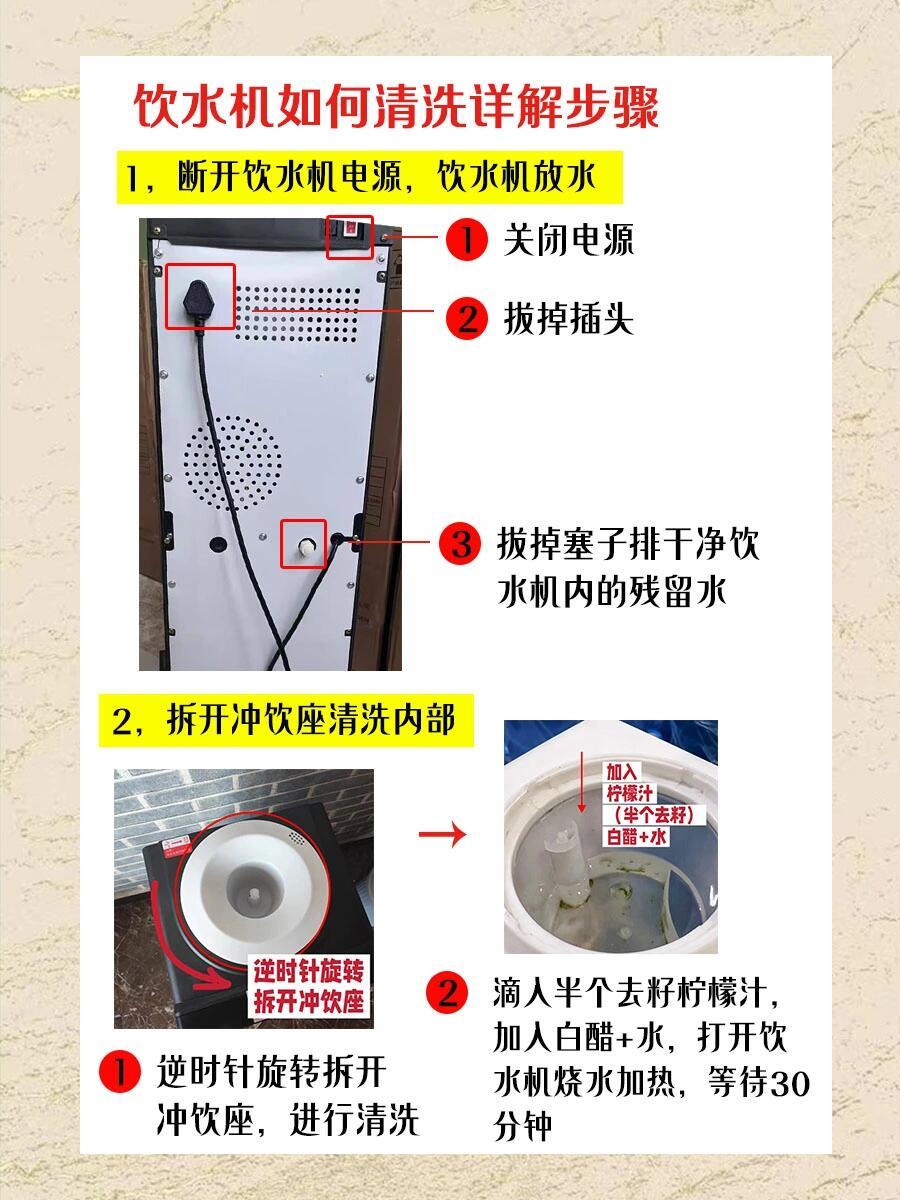 饮水机如何清洗详解步骤

1，断开饮水机电源，饮水机放水

1 关闭电源

2 拔掉插头

3 拔掉塞子排干净饮水机内的残留水

2，拆开冲饮座清洗内部

逆时针旋转
拆开冲饮座

加入
柠檬汁
（半个去籽）
白醋+水

1 逆时针旋转拆开冲饮座，进行清洗

2 滴入半个去籽柠檬汁，加入白醋+水，打开饮水机烧水加热，等待30分钟