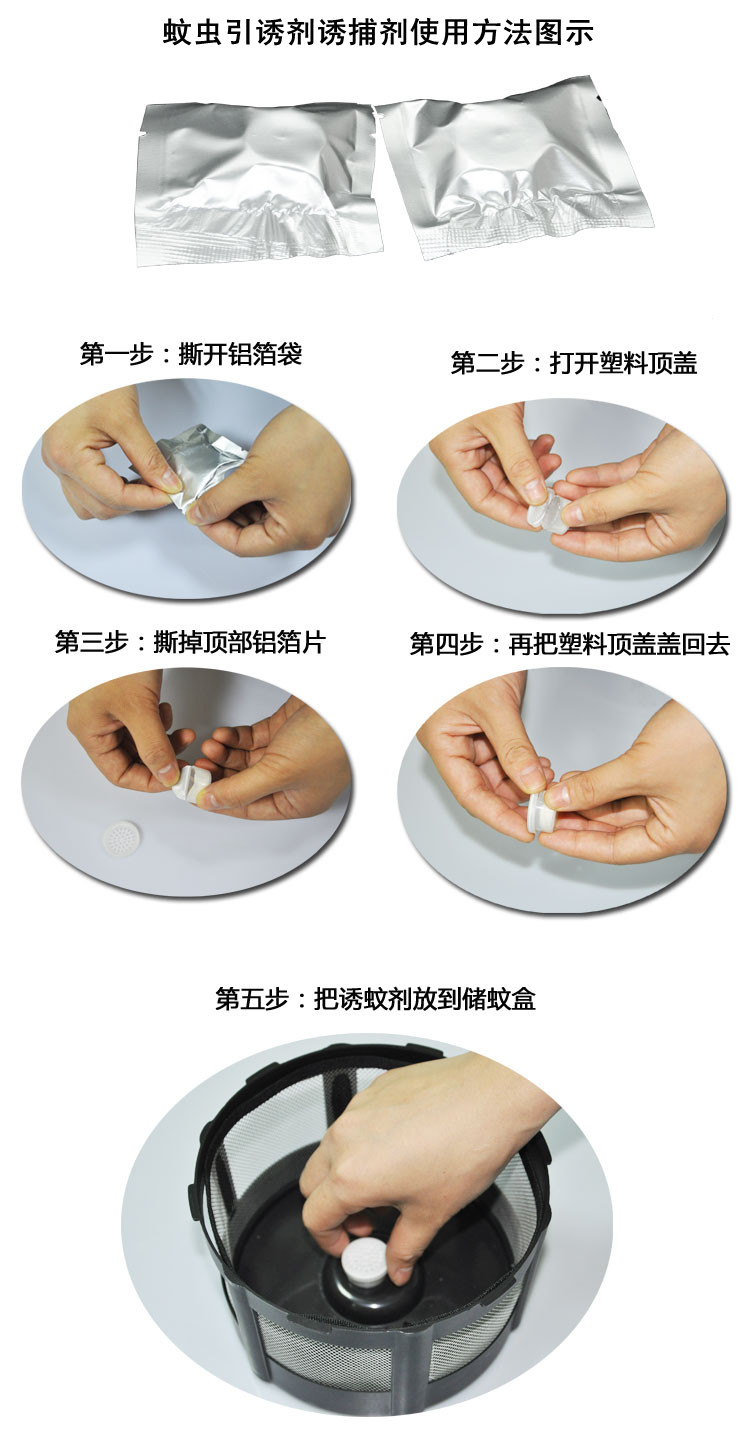 蚊虫引诱剂诱捕剂使用方法图示

第一步：撕开铝箔袋

第二步：打开塑料顶盖

第三步：撕掉顶部铝箔片

第四步：再把塑料顶盖盖回去

第五步：把诱蚊剂放到储蚊盒