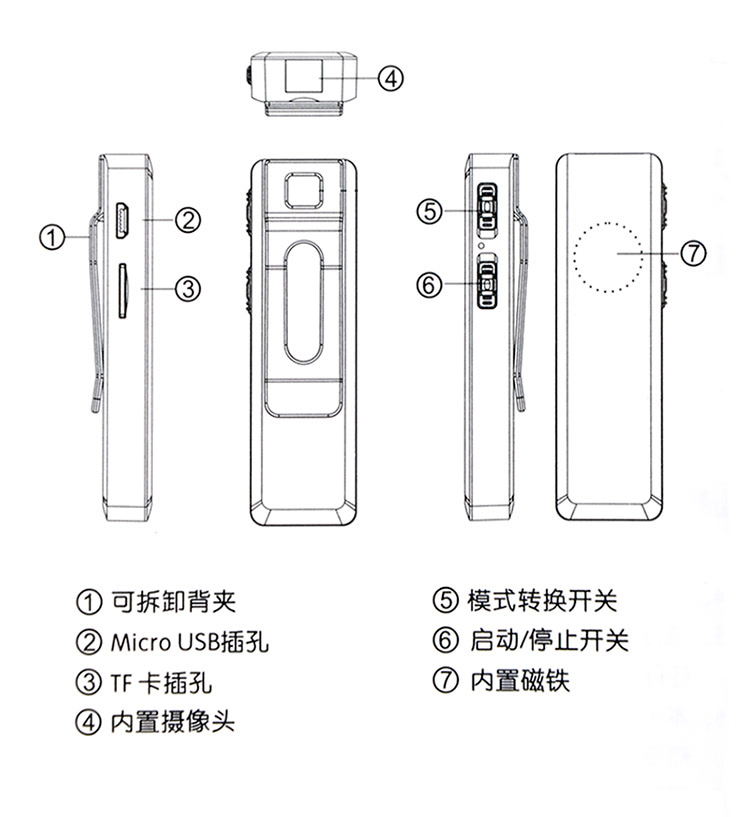 ④

①
②
③

⑤
⑥
⑦

① 可拆卸背夹
② Micro USB插孔
③ TF 卡插孔
④ 内置摄像头

⑤ 模式转换开关
⑥ 启动/停止开关
⑦ 内置磁铁