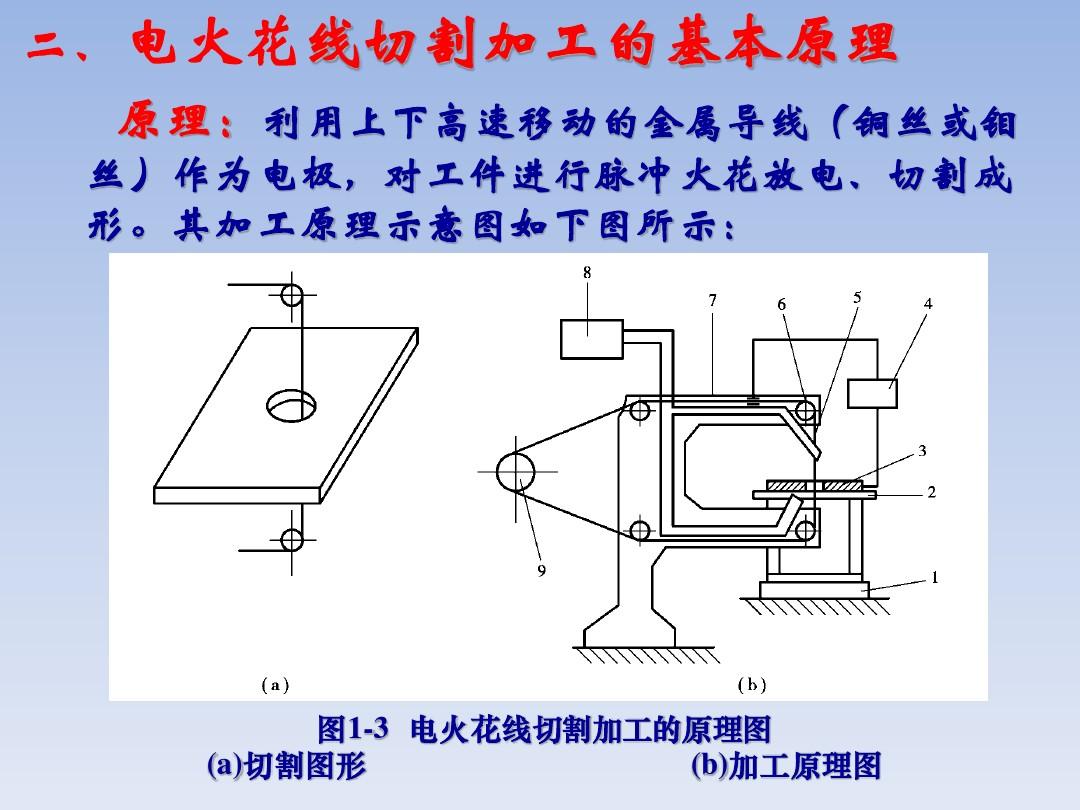 二、电火花线切割加工的基本原理

原理：利用上下高速移动的金属导线（铜丝或钼丝）作为电极，对工件进行脉冲火花放电、切割成形。其加工原理示意图如下图所示：

8
7
6
5
4
3
2
1
9
(a)
(b)

图1-3 电火花线切割加工的原理图
(a)切割图形 (b)加工原理图