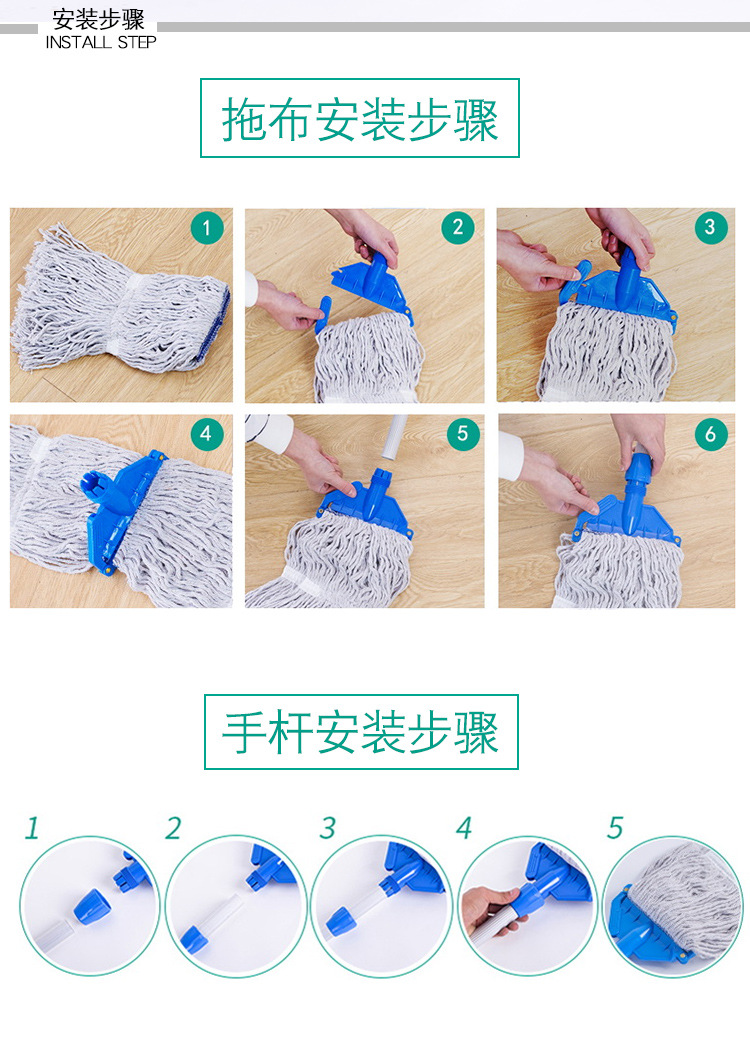 安装步骤
INSTALL STEP

拖布安装步骤

1
2
3
4
5
6

手杆安装步骤

1
2
3
4
5