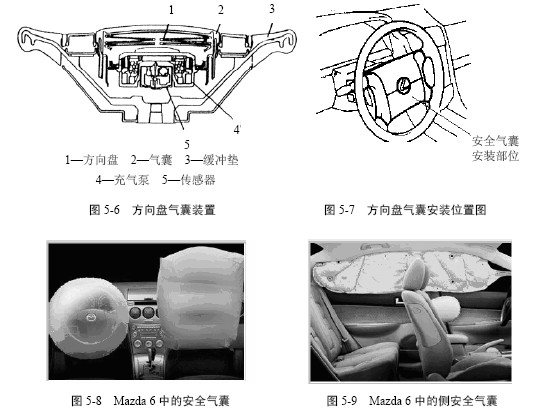 1 2 3

4

5

1—方向盘 2—气囊 3—缓冲垫

4—充气泵 5—传感器

图 5-6 方向盘气囊装置

安全气囊安装部位

图 5-7 方向盘气囊安装位置图

图 5-8 Mazda 6 中的安全气囊

图 5-9 Mazda 6 中的侧安全气囊