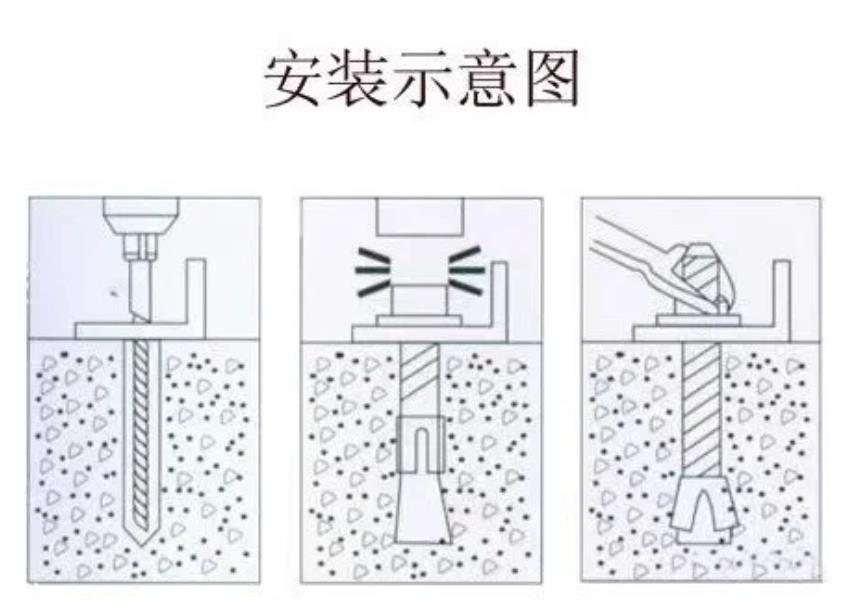 安装示意图