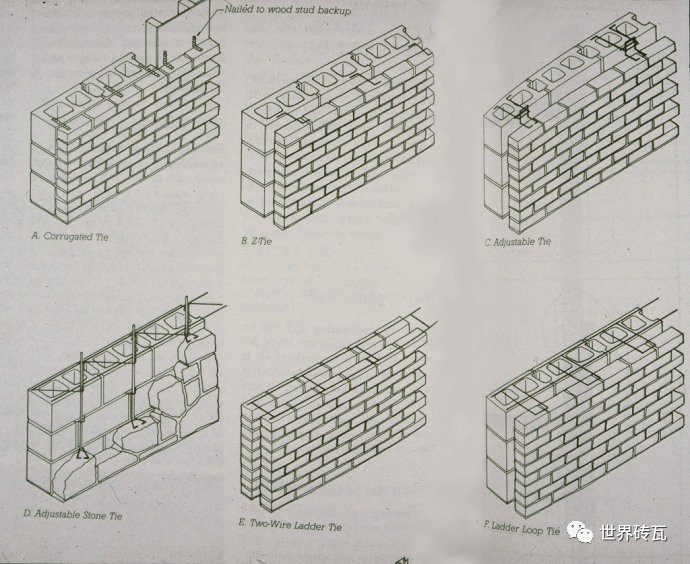 Nailed to wood stud backup

A. Corrugated Tie

B. Z-Tie

C. Adjustable Tie

D. Adjustable Stone Tie

E. Two-Wire Ladder Tie

F. Ladder Loop Tie

世界砖瓦