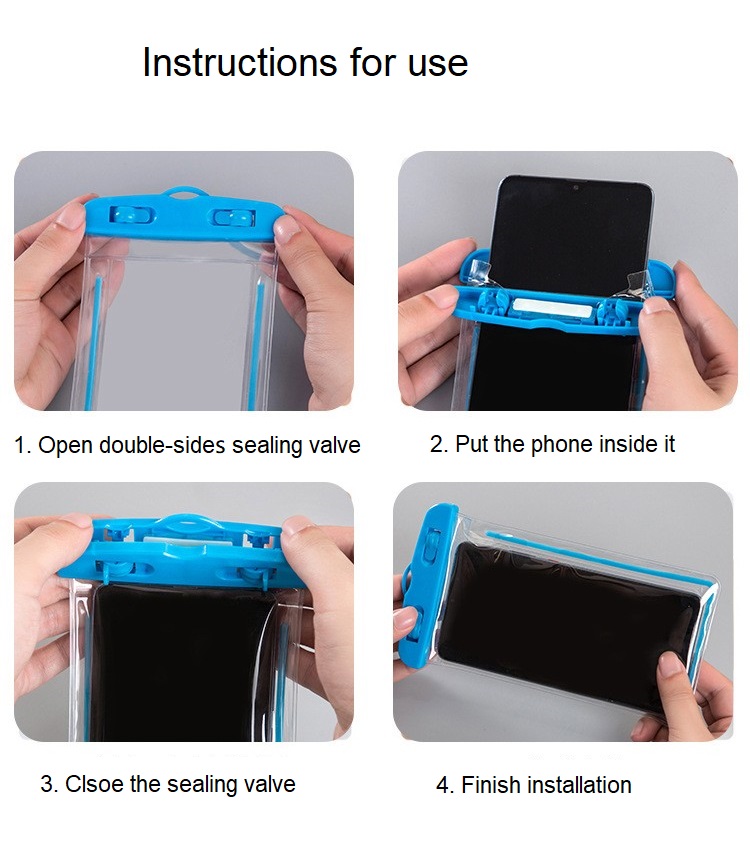 Instructions for use

1. Open double-sides sealing valve

2. Put the phone inside it

3. Clsoe the sealing valve

4. Finish installation