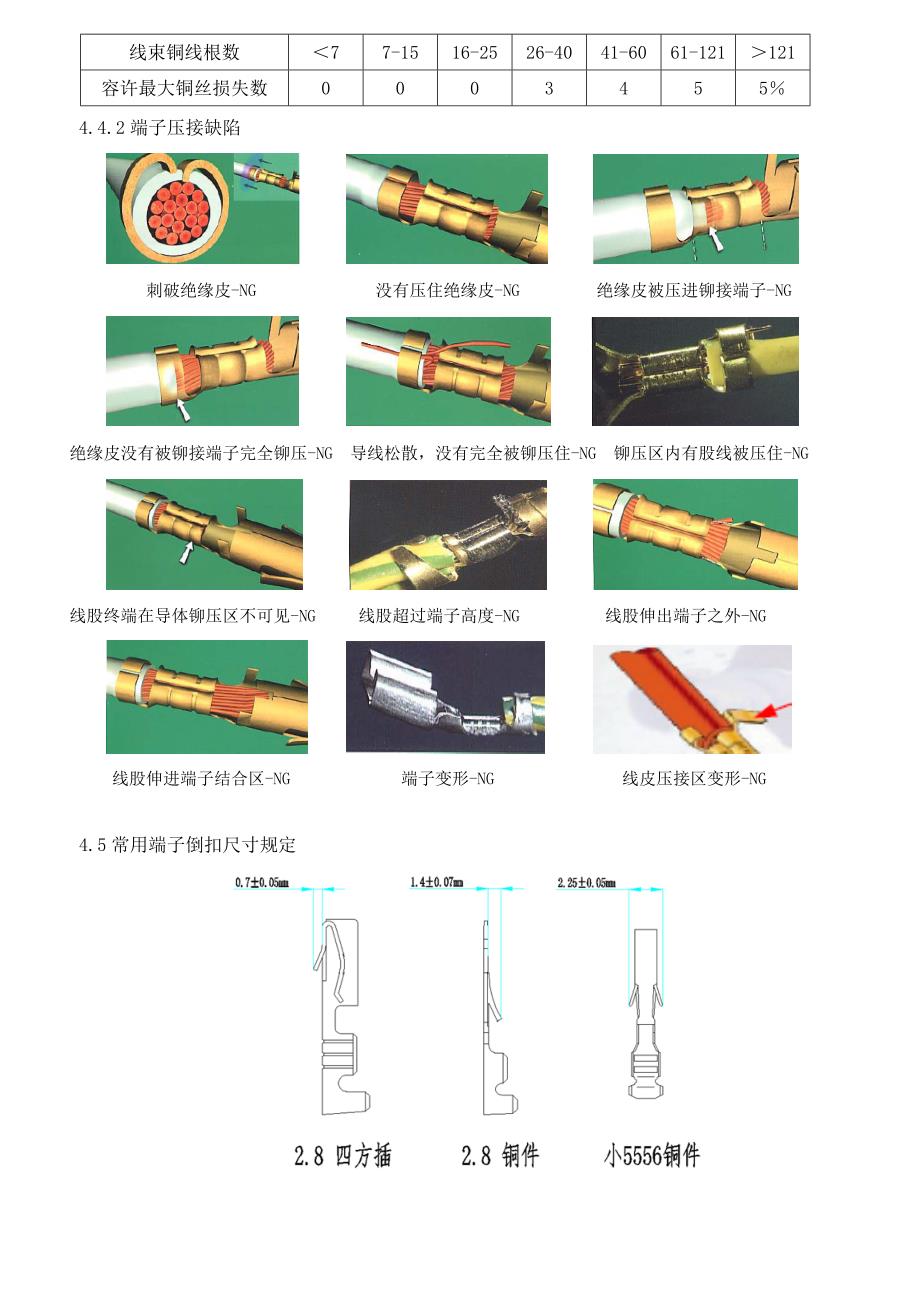 | 线束铜线根数 | ＜7 | 7-15 | 16-25 | 26-40 | 41-60 | 61-121 | ＞121 |
|---|---|---|---|---|---|---|---|
| 容许最大铜丝损失数 | 0 | 0 | 0 | 3 | 4 | 5 | 5% |

4.4.2 端子压接缺陷

刺破绝缘皮-NG

没有压住绝缘皮-NG

绝缘皮被压进铆接端子-NG

绝缘皮没有被铆接端子完全铆压-NG

导线松散，没有完全被铆压住-NG

铆压区内有股线被压住-NG

线股终端在导体铆压区不可见-NG

线股超过端子高度-NG

线股伸出端子之外-NG

线股伸进端子结合区-NG

端子变形-NG

线皮压接区变形-NG

4.5 常用端子倒扣尺寸规定

0.7±0.05mm

1.4±0.07mm

2.25±0.05mm

2.8 四方插

2.8 铜件

小5556铜件