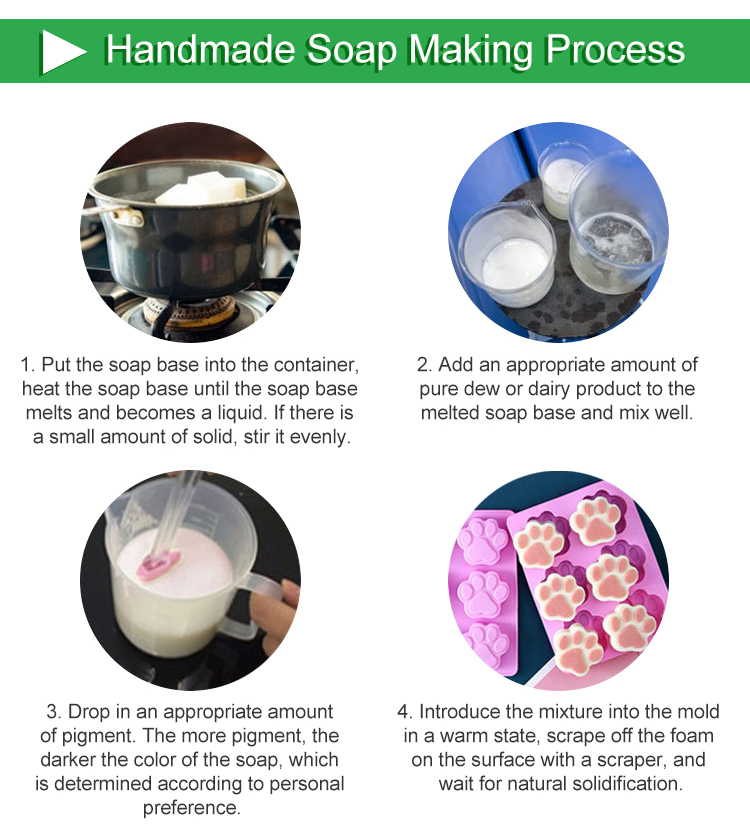 Handmade Soap Making Process

1. Put the soap base into the container, heat the soap base until the soap base melts and becomes a liquid. If there is a small amount of solid, stir it evenly.

2. Add an appropriate amount of pure dew or dairy product to the melted soap base and mix well.

3. Drop in an appropriate amount of pigment. The more pigment, the darker the color of the soap, which is determined according to personal preference.

4. Introduce the mixture into the mold in a warm state, scrape off the foam on the surface with a scraper, and wait for natural solidification.