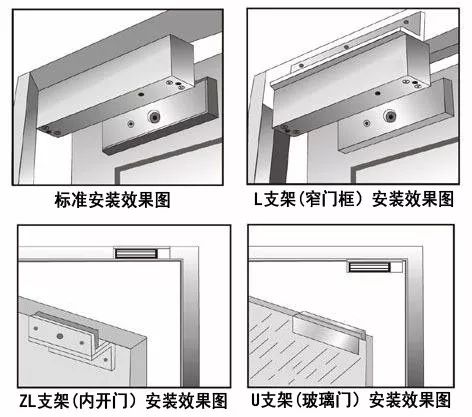 标准安装效果图

L支架(窄门框) 安装效果图

ZL支架(内开门) 安装效果图

U支架(玻璃门) 安装效果图